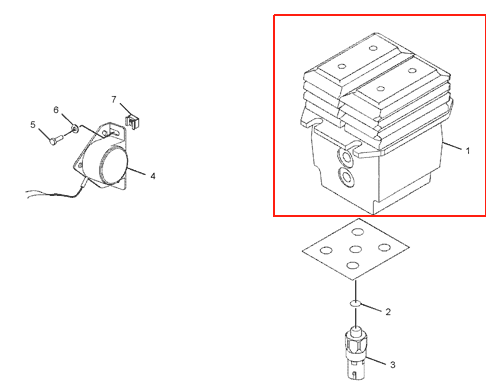 7
6
5
4
1
2
3