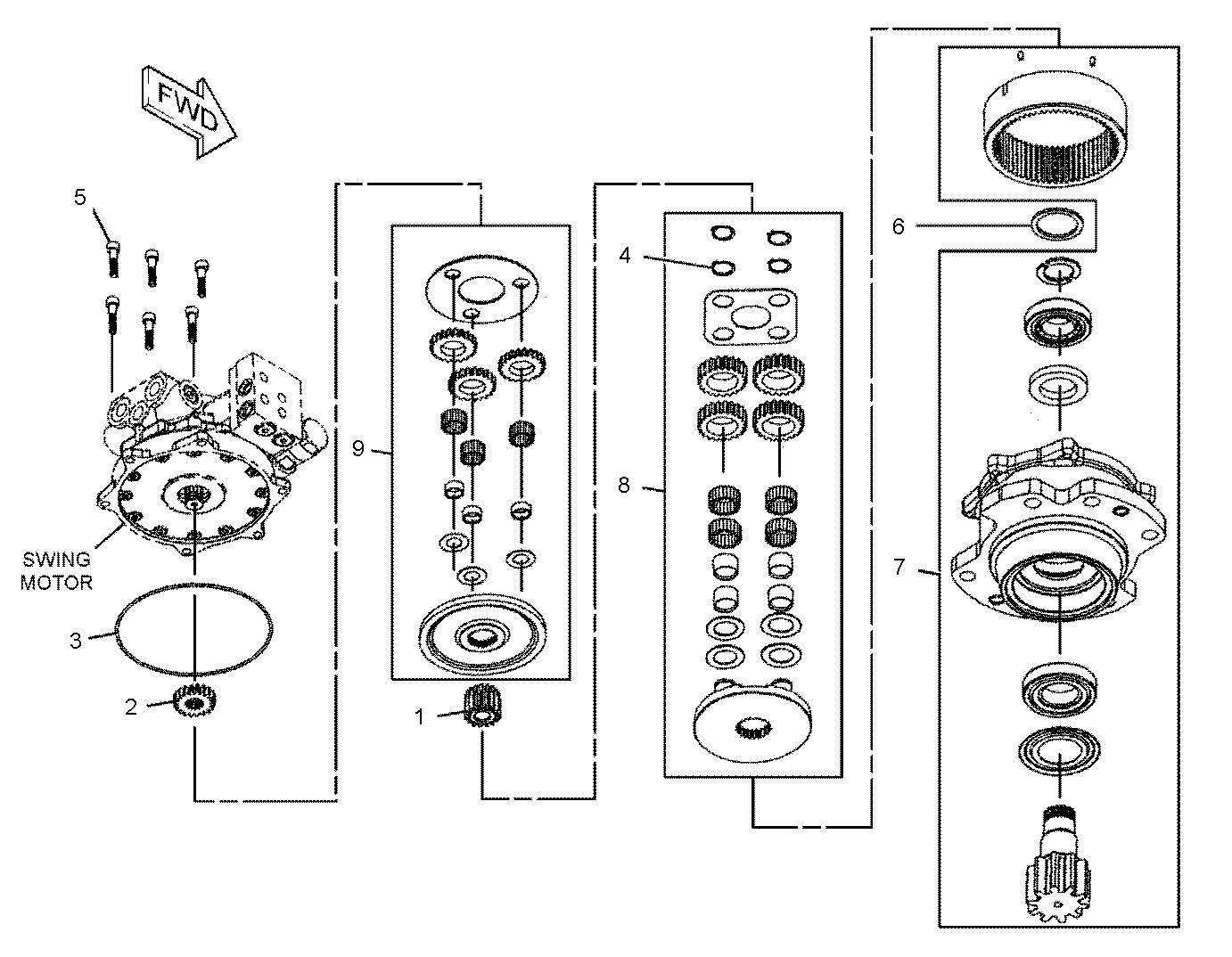 FWD

5

SWING MOTOR

3

2

9

1

4

8

6

7