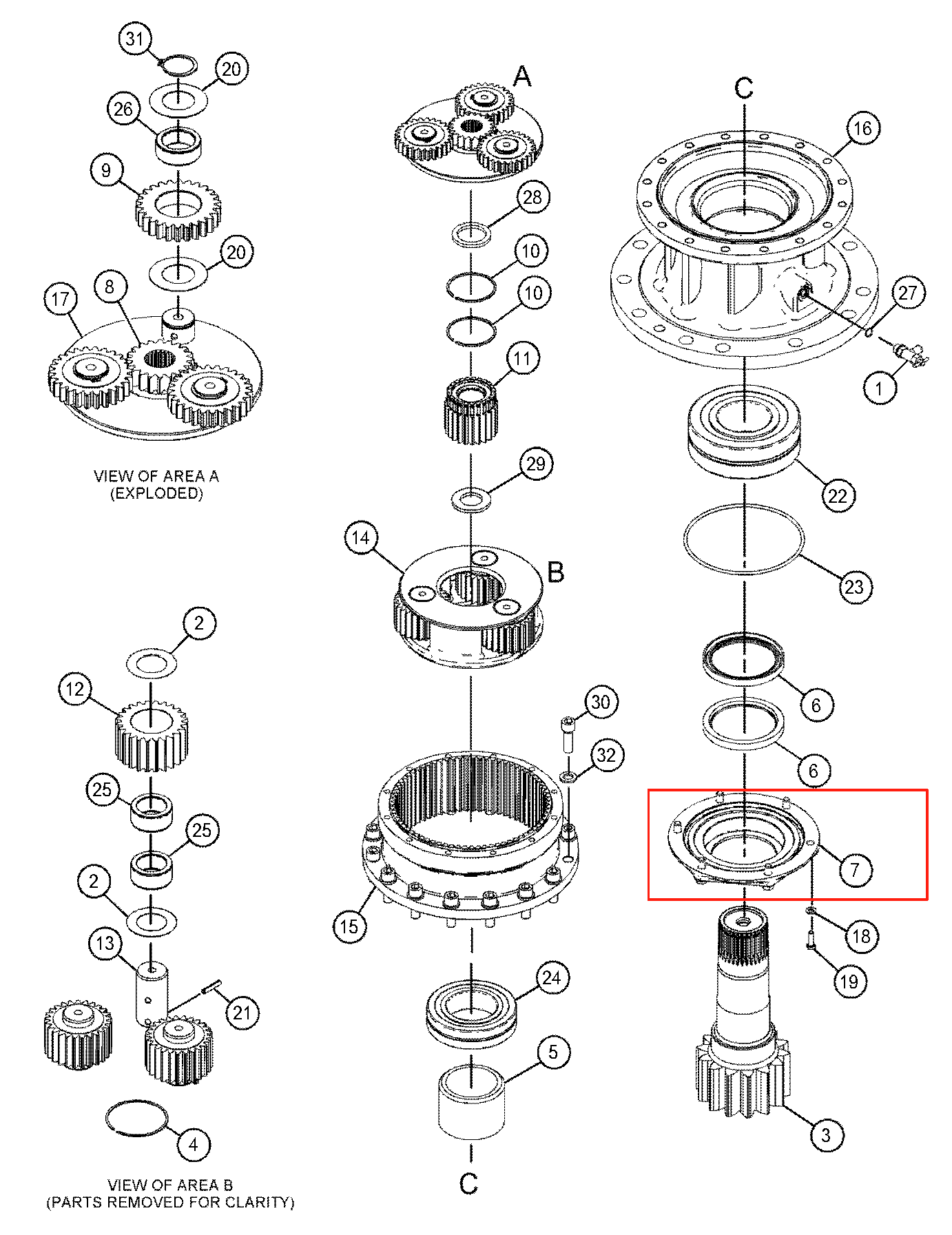 31
20
26
9
20
17
8

VIEW OF AREA A
(EXPLODED)

2
12
25
25
2
13
21
4

VIEW OF AREA B
(PARTS REMOVED FOR CLARITY)

A
28
10
10
11
29
14
B
30
32
15
24
5
C

C
16
27
1
22
23
6
6
7
18
19
3