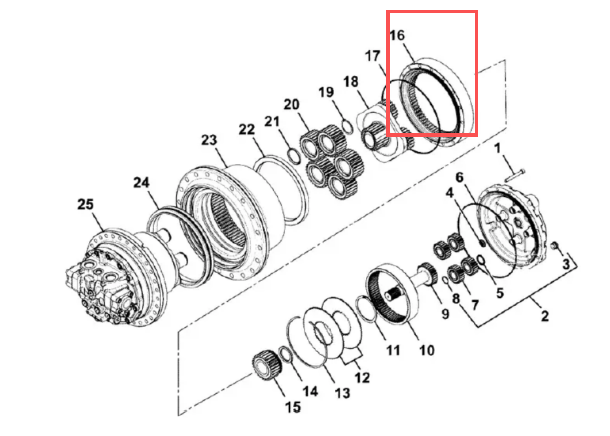 16
17
18
19
20
21
22
23
24
25
1
6
4
3
5
7
8
9
2
10
11
12
13
14
15